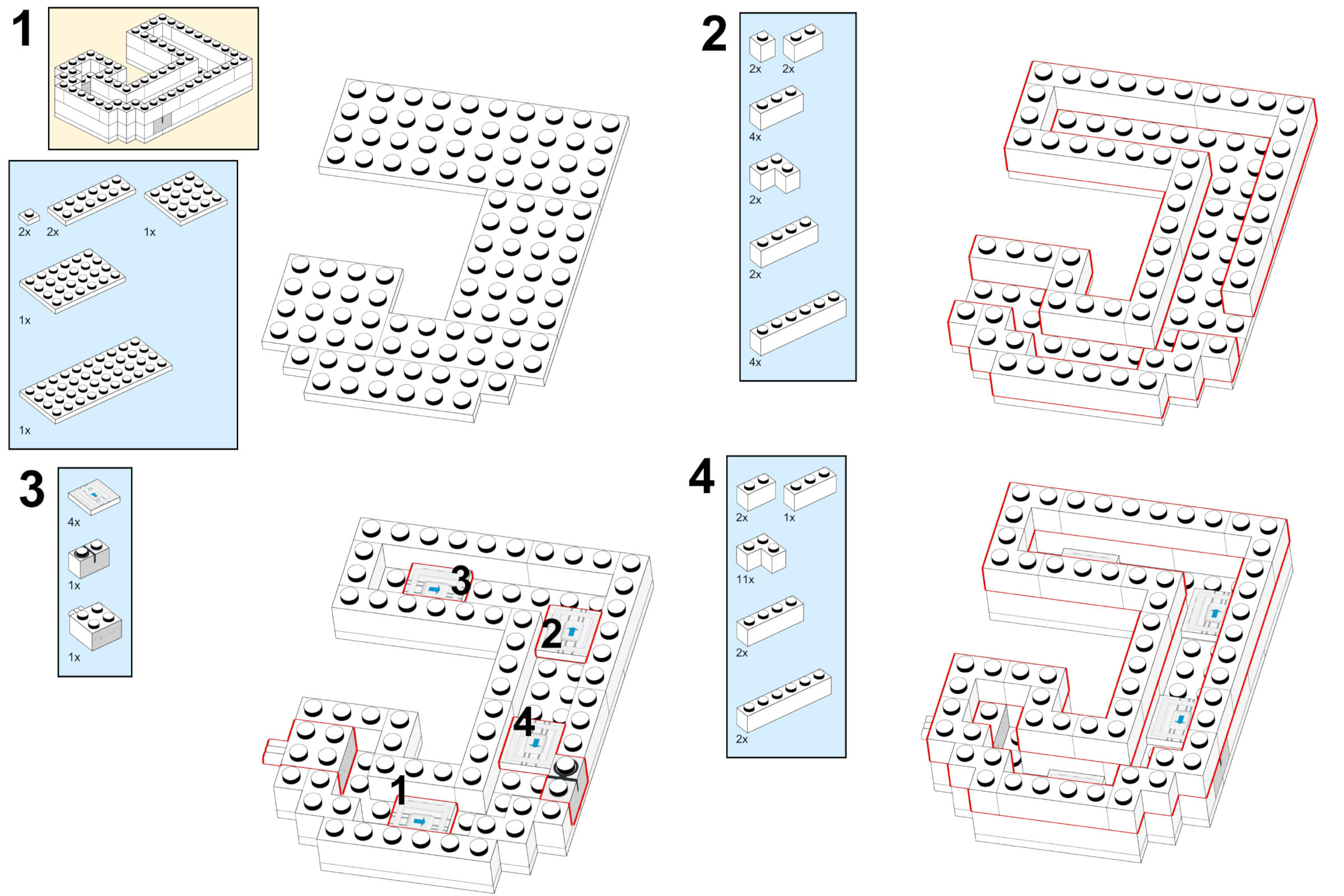 1

2x 2x 1x

1x

1x

2

2x 2x

4x

2x

2x

4x

3

4x

1x

1x

3

2

4

1

4

2x 1x

11x

2x

2x